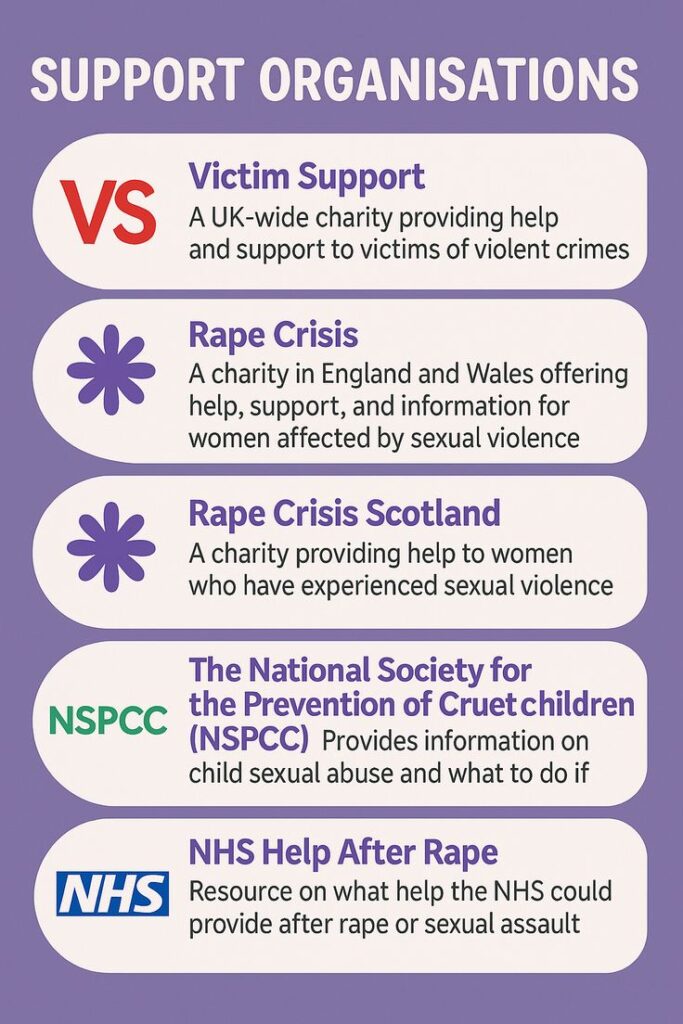 SUPPORT ORGANISATIONS

VS

Victim Support
A UK-wide charity providing help and support to victims of violent crimes

Rape Crisis
A charity in England and Wales offering help, support, and information for women affected by sexual violence

Rape Crisis Scotland
A charity providing help to women who have experienced sexual violence

NSPCC

The National Society for the Prevention of Cruet children (NSPCC) Provides information on child sexual abuse and what to do if

NHS

NHS Help After Rape
Resource on what help the NHS could provide after rape or sexual assault